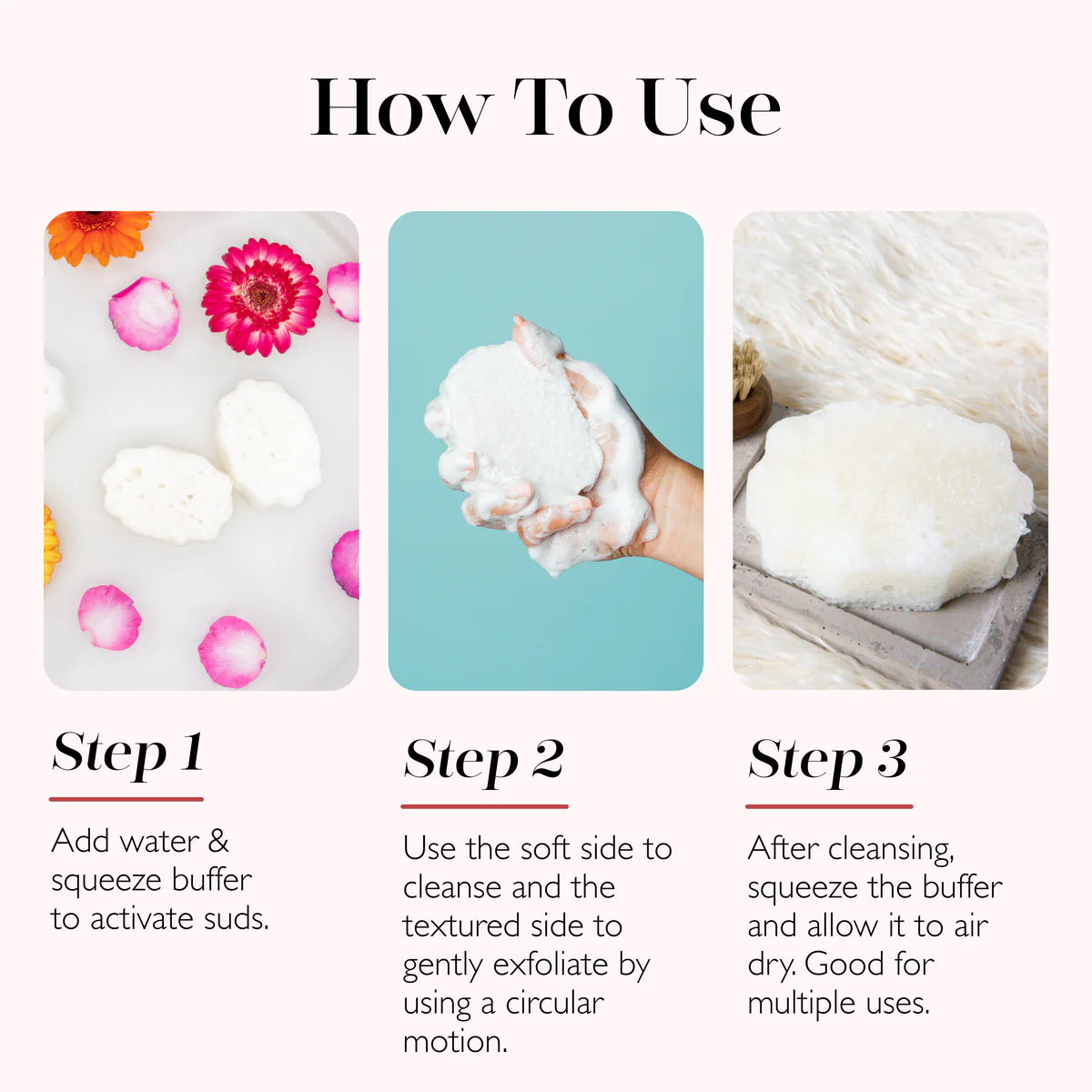 How To Use

Step 1

Add water & squeeze buffer to activate suds.

Step 2

Use the soft side to cleanse and the textured side to gently exfoliate by using a circular motion.

Step 3

After cleansing, squeeze the buffer and allow it to air dry. Good for multiple uses.